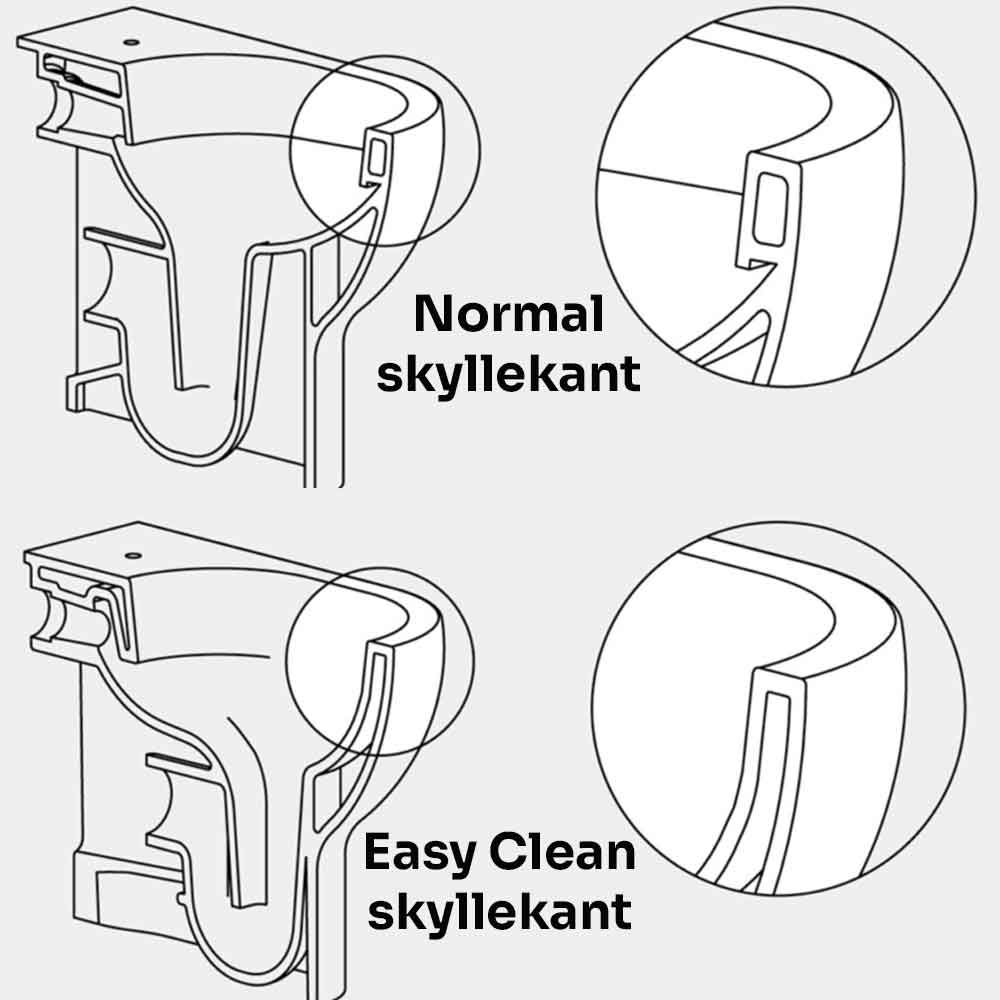 Normal skyllekant

Easy Clean skyllekant